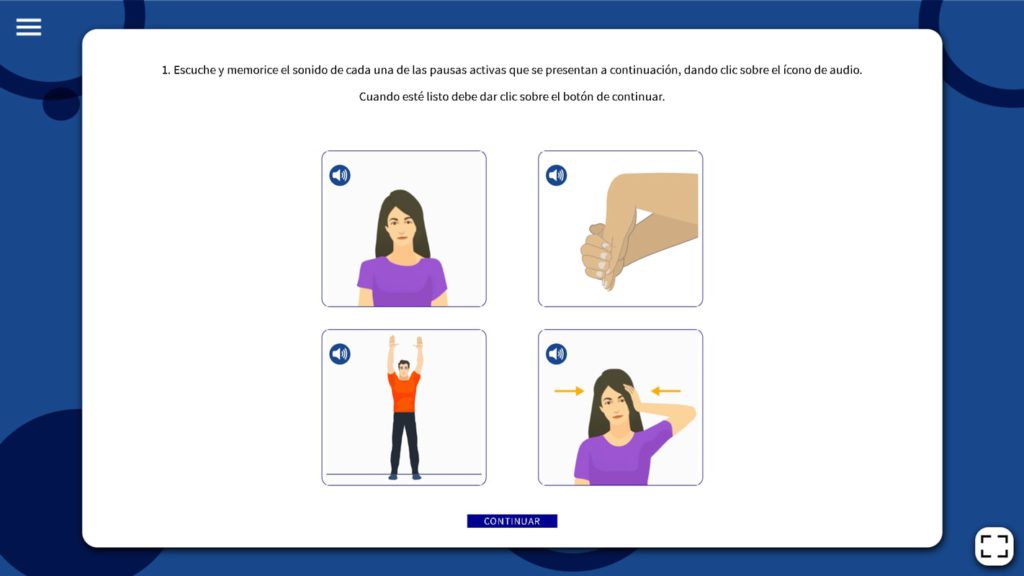 1. Escuche y memorice el sonido de cada una de las pausas activas que se presentan a continuación, dando clic sobre el ícono de audio.

Cuando esté listo debe dar clic sobre el botón de continuar.

CONTINUAR